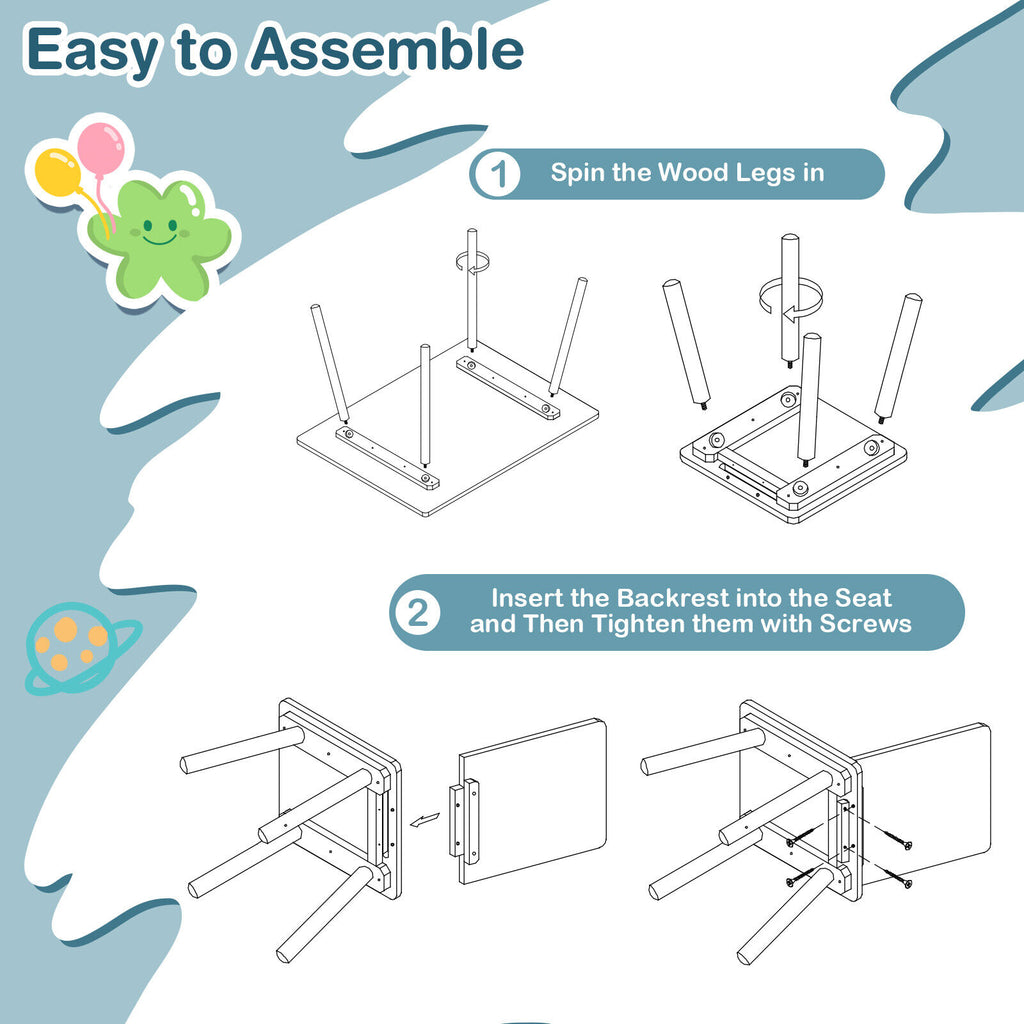 Easy to Assemble

1 Spin the Wood Legs in

2 Insert the Backrest into the Seat and Then Tighten them with Screws