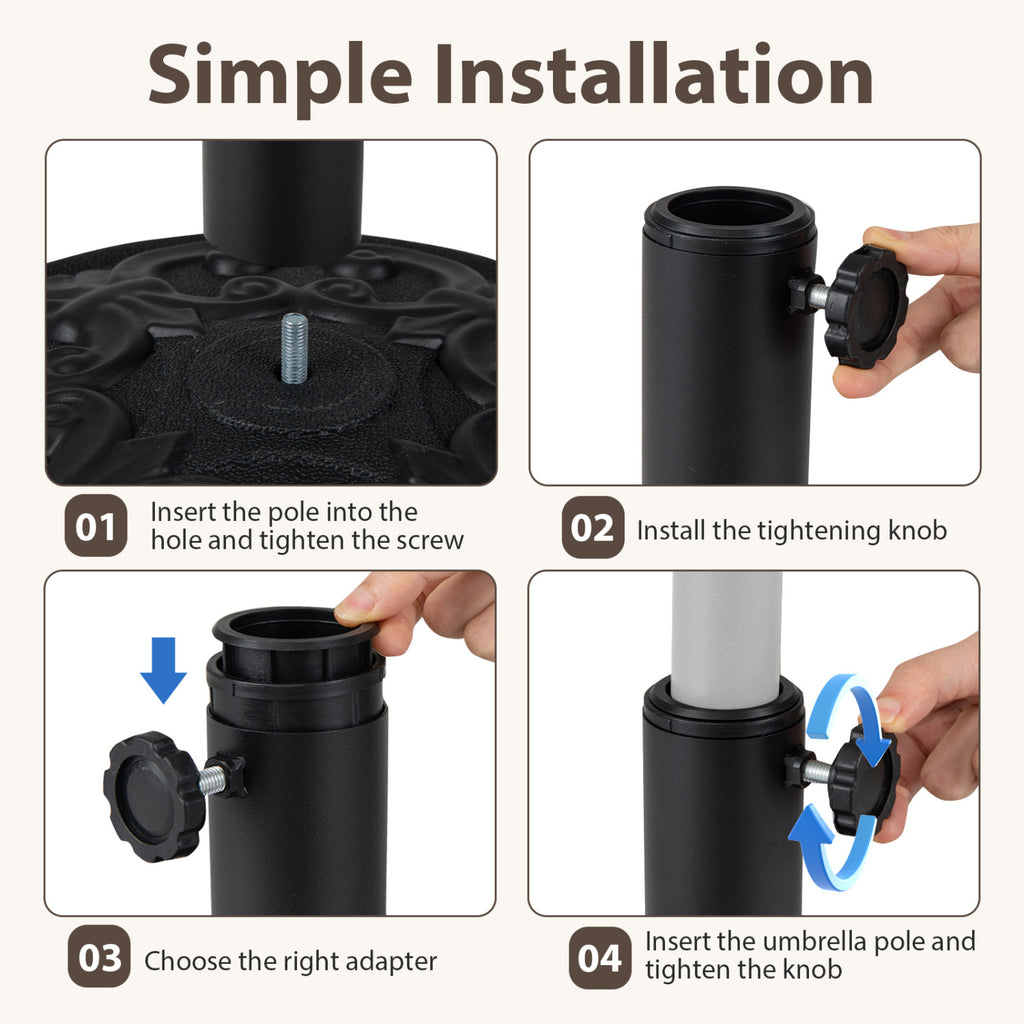 Simple Installation

01 Insert the pole into the hole and tighten the screw

02 Install the tightening knob

03 Choose the right adapter

04 Insert the umbrella pole and tighten the knob