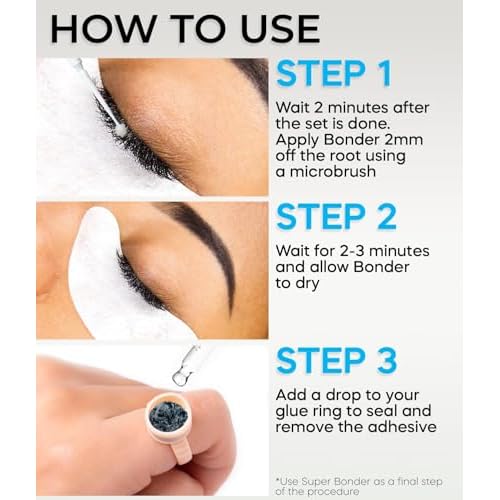 HOW TO USE

STEP 1

Wait 2 minutes after the set is done. Apply Bonder 2mm off the root using a microbrush

STEP 2

Wait for 2-3 minutes and allow Bonder to dry

STEP 3

Add a drop to your glue ring to seal and remove the adhesive

*Use Super Bonder as a final step of the procedure