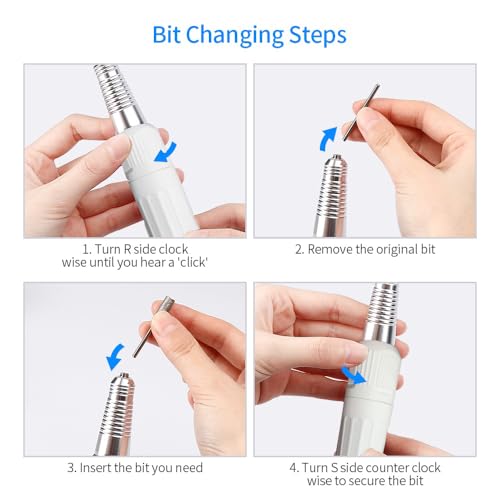 Bit Changing Steps

1. Turn R side clock wise until you hear a 'click'

2. Remove the original bit

3. Insert the bit you need

4. Turn S side counter clock wise to secure the bit