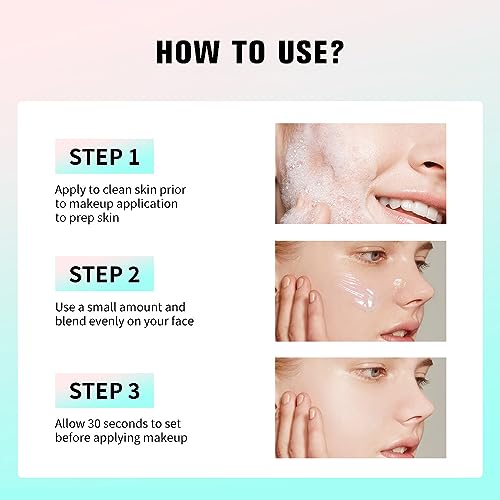 HOW TO USE?

STEP 1

Apply to clean skin prior to makeup application to prep skin

STEP 2

Use a small amount and blend evenly on your face

STEP 3

Allow 30 seconds to set before applying makeup