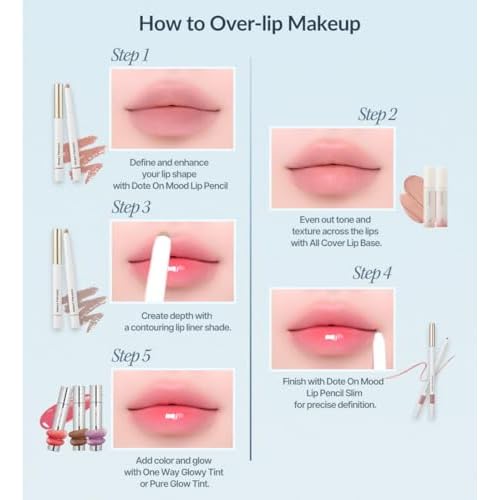 How to Over-lip Makeup

Step 1

Define and enhance your lip shape with Dote On Mood Lip Pencil

Step 3

Create depth with a contouring lip liner shade.

Step 5

Add color and glow with One Way Glowy Tint or Pure Glow Tint.

Step 2

Even out tone and texture across the lips with All Cover Lip Base.

Step 4

Finish with Dote On Mood Lip Pencil Slim for precise definition.