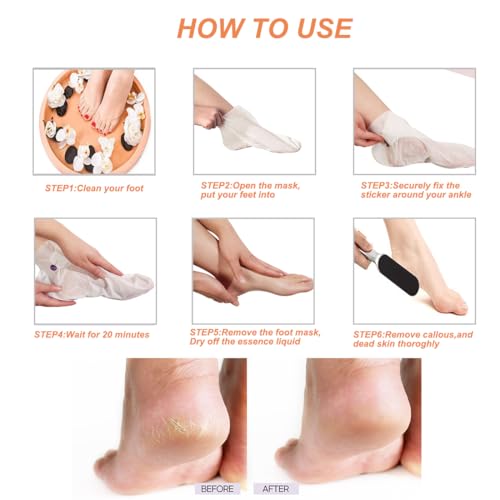 HOW TO USE

STEP1:Clean your foot

STEP2:Open the mask, put your feet into

STEP3:Securely fix the sticker around your ankle

STEP4:Wait for 20 minutes

STEP5:Remove the foot mask, Dry off the essence liquid

STEP6:Remove callous,and dead skin thoroghly

BEFORE

AFTER