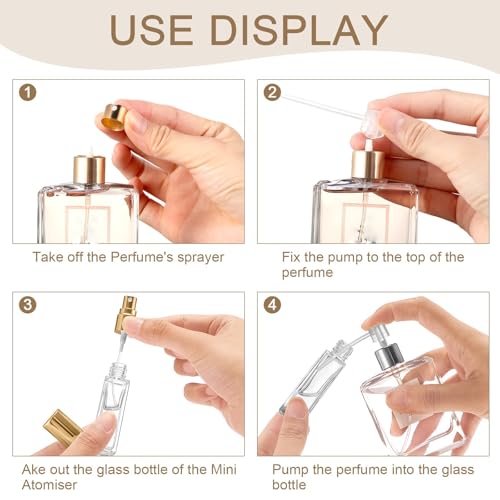 USE DISPLAY

1

Take off the Perfume's sprayer

2

Fix the pump to the top of the perfume

3

Ake out the glass bottle of the Mini Atomiser

4

Pump the perfume into the glass bottle