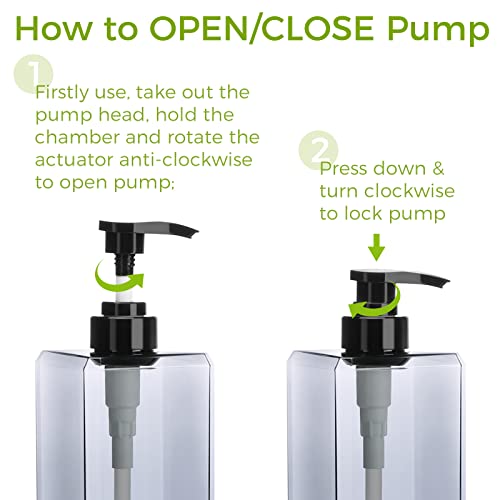 How to OPEN/CLOSE Pump

1

Firstly use, take out the pump head, hold the chamber and rotate the actuator anti-clockwise to open pump;

2

Press down & turn clockwise to lock pump