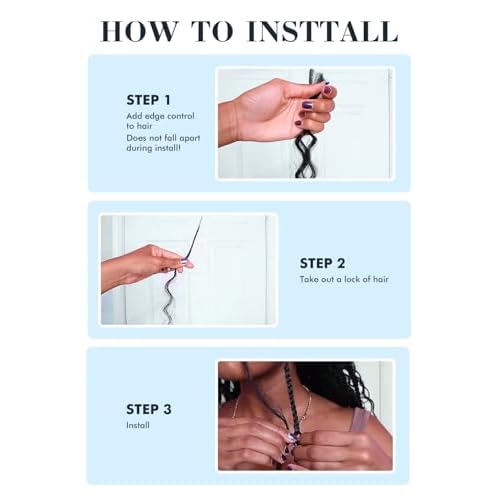 HOW TO INSTTALL

STEP 1
Add edge control to hair
Does not fall apart during install!

STEP 2
Take out a lock of hair

STEP 3
Install