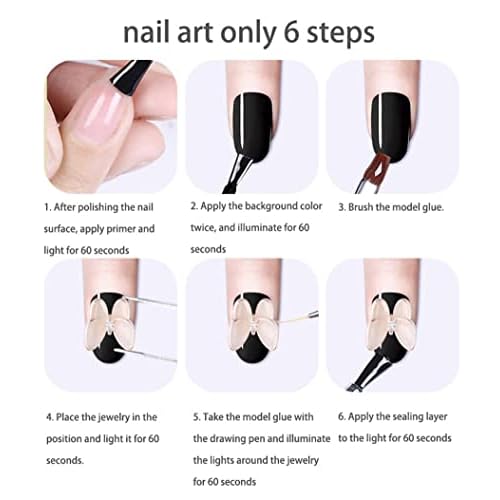 nail art only 6 steps

1. After polishing the nail surface, apply primer and light for 60 seconds

2. Apply the background color twice, and illuminate for 60 seconds

3. Brush the model glue.

4. Place the jewelry in the position and light it for 60 seconds.

5. Take the model glue with the drawing pen and illuminate the lights around the jewelry for 60 seconds

6. Apply the sealing layer to the light for 60 seconds