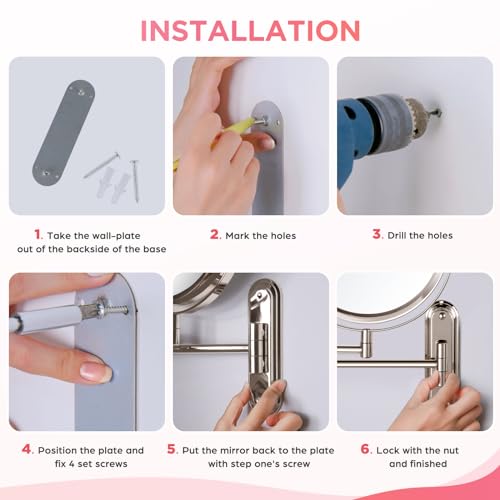 INSTALLATION

1. Take the wall-plate out of the backside of the base

2. Mark the holes

3. Drill the holes

4. Position the plate and fix 4 set screws

5. Put the mirror back to the plate with step one's screw

6. Lock with the nut and finished