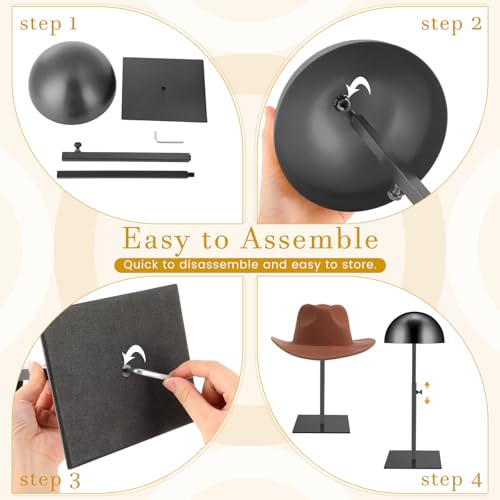 step 1

step 2

Easy to Assemble

Quick to disassemble and easy to store.

step 3

step 4