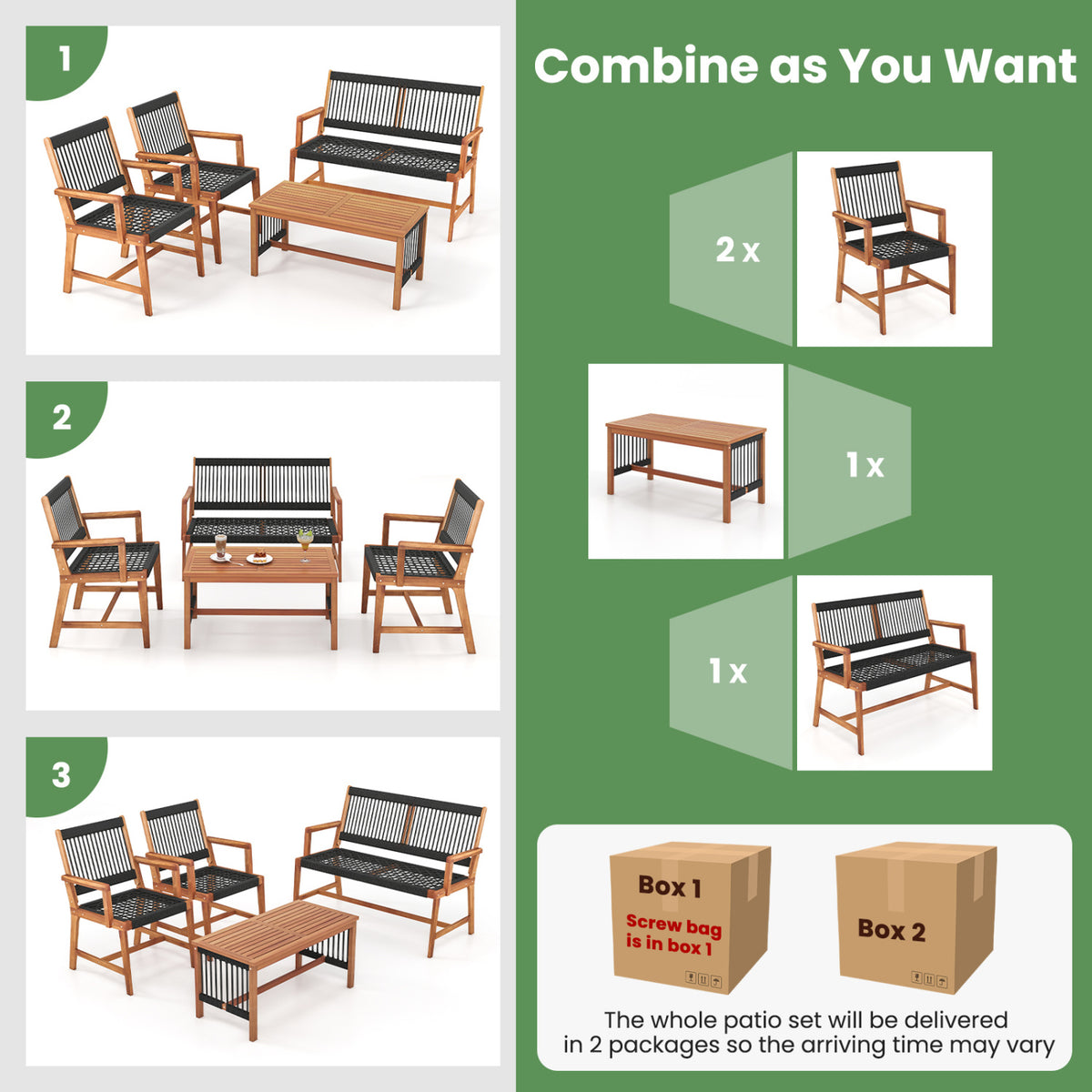 1

2

3

Combine as You Want

2 x

1 x

1 x

Box 1

Screw bag is in box 1

Box 2

The whole patio set will be delivered in 2 packages so the arriving time may vary