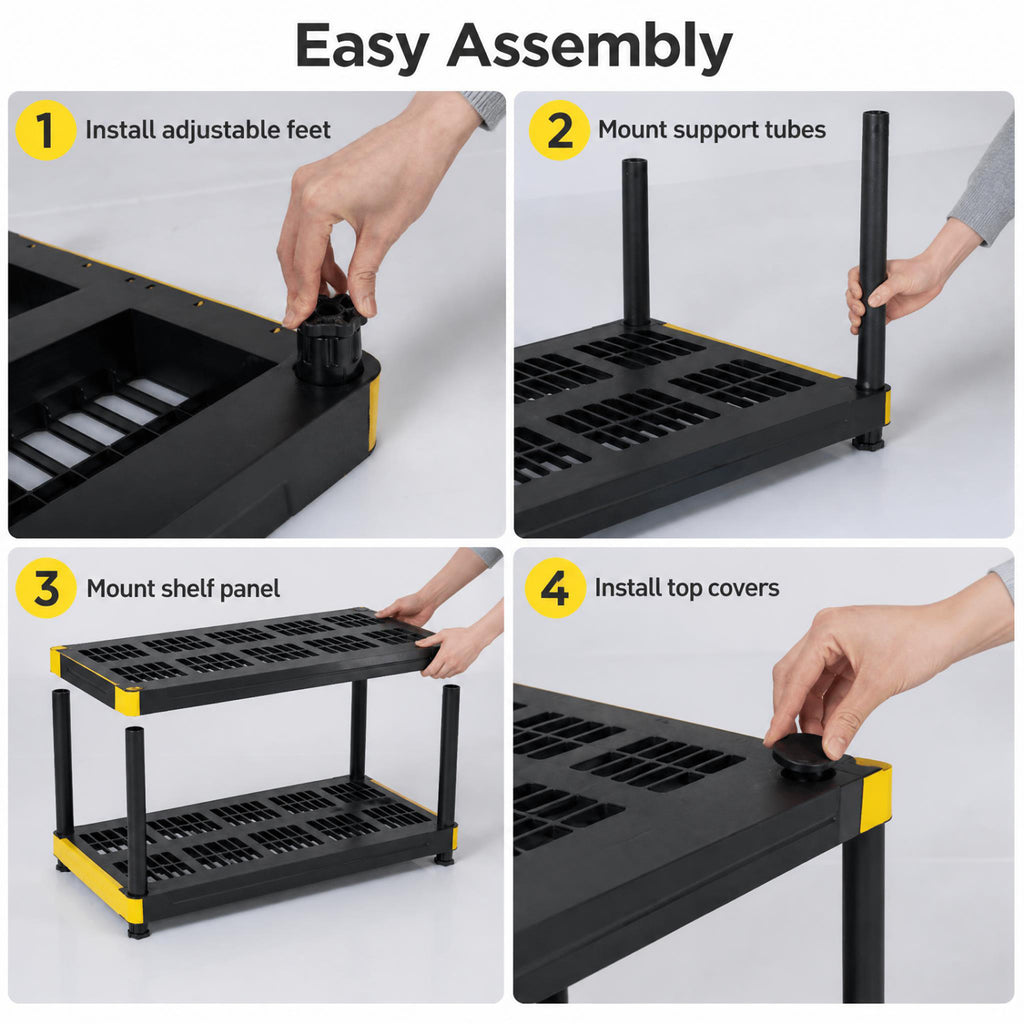 Easy Assembly

1 Install adjustable feet

2 Mount support tubes

3 Mount shelf panel

4 Install top covers