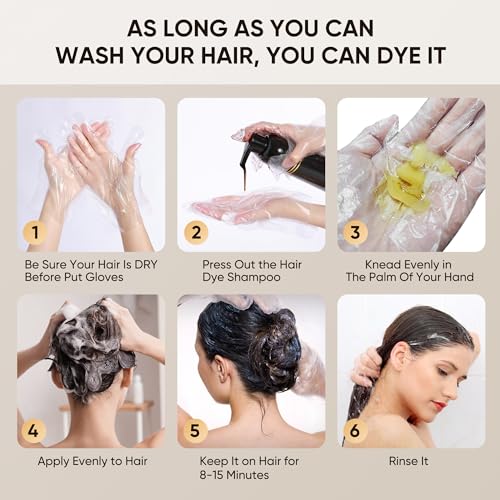 AS LONG AS YOU CAN WASH YOUR HAIR, YOU CAN DYE IT

1

Be Sure Your Hair Is DRY Before Put Gloves

2

Press Out the Hair Dye Shampoo

3

Knead Evenly in The Palm Of Your Hand

4

Apply Evenly to Hair

5

Keep It on Hair for 8-15 Minutes

6

Rinse It