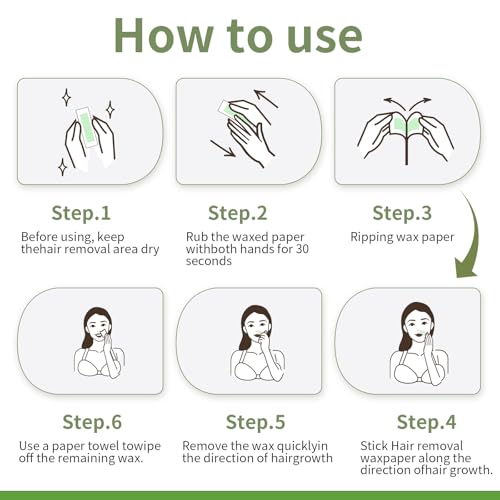 How to use

Step.1
Before using, keep thehair removal area dry

Step.2
Rub the waxed paper withboth hands for 30 seconds

Step.3
Ripping wax paper

Step.6
Use a paper towel towipe off the remaining wax.

Step.5
Remove the wax quicklyin the direction of hairgrowth

Step.4
Stick Hair removal waxpaper along the direction ofhair growth.