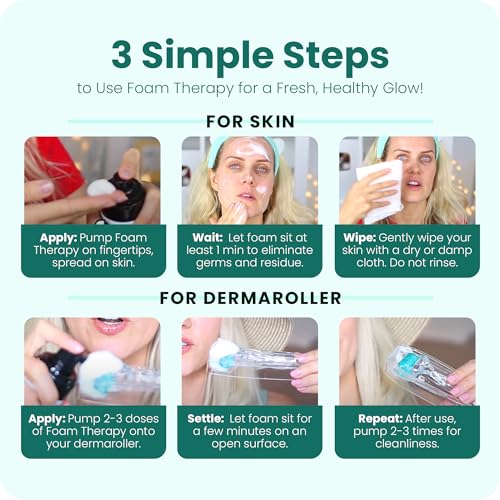 3 Simple Steps
to Use Foam Therapy for a Fresh, Healthy Glow!

FOR SKIN

Apply: Pump Foam Therapy on fingertips, spread on skin.

Wait: Let foam sit at least 1 min to eliminate germs and residue.

Wipe: Gently wipe your skin with a dry or damp cloth. Do not rinse.

FOR DERMAROLLER

Apply: Pump 2-3 doses of Foam Therapy onto your dermaroller.

Settle: Let foam sit for a few minutes on an open surface.

Repeat: After use, pump 2-3 times for cleanliness.