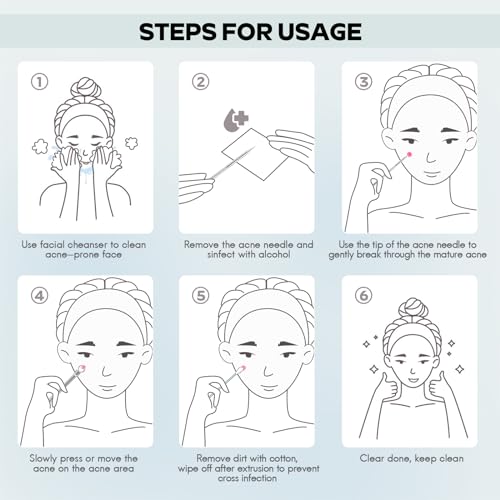 STEPS FOR USAGE

①

Use facial cheanser to clean acne-prone face

②

Remove the acne needle and sinfect with alcohol

③

Use the tip of the acne needle to gently break through the mature acne

④

Slowly press or move the acne on the acne area

⑤

Remove dirt with cotton, wipe off after extrusion to prevent cross infection

⑥

Clear done, keep clean