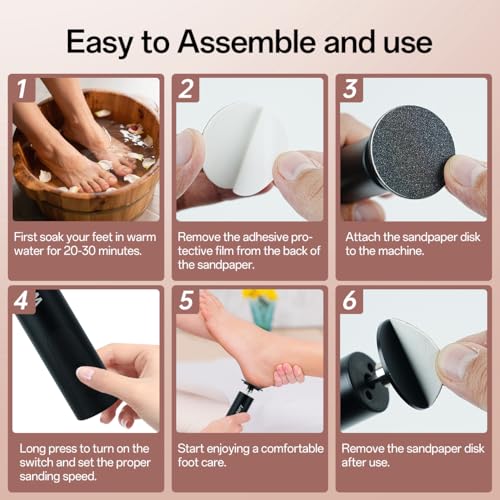 Easy to Assemble and use

1

First soak your feet in warm water for 20-30 minutes.

2

Remove the adhesive protective film from the back of the sandpaper.

3

Attach the sandpaper disk to the machine.

4

Long press to turn on the switch and set the proper sanding speed.

5

Start enjoying a comfortable foot care.

6

Remove the sandpaper disk after use.