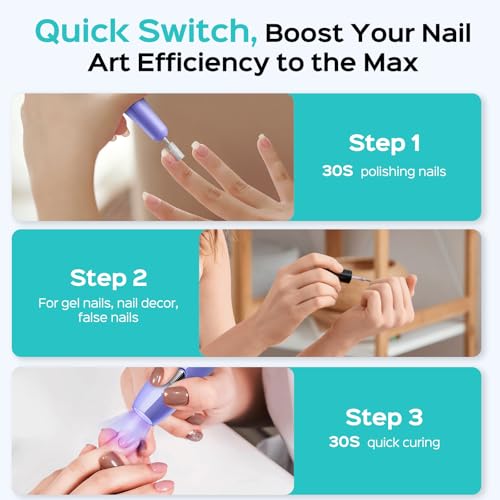 Quick Switch, Boost Your Nail Art Efficiency to the Max

Step 1
30S polishing nails

Step 2
For gel nails, nail decor, false nails

Step 3
30S quick curing