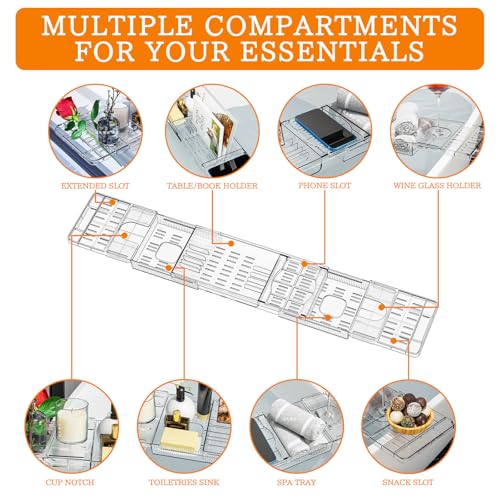 MULTIPLE COMPARTMENTS FOR YOUR ESSENTIALS

EXTENDED SLOT

TABLE/BOOK HOLDER

PHONE SLOT

WINE GLASS HOLDER

CUP NOTCH

TOILETRIES SINK

SPA TRAY

SNACK SLOT