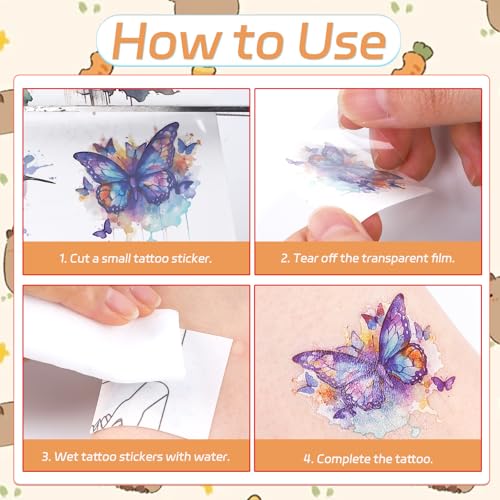 How to Use

1. Cut a small tattoo sticker.

2. Tear off the transparent film.

3. Wet tattoo stickers with water.

4. Complete the tattoo.