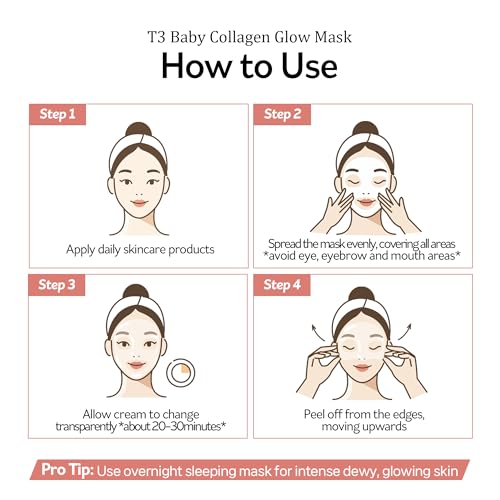 T3 Baby Collagen Glow Mask

How to Use

Step 1

Apply daily skincare products

Step 2

Spread the mask evenly, covering all areas *avoid eye, eyebrow and mouth areas*

Step 3

Allow cream to change transparently *about 20-30minutes*

Step 4

Peel off from the edges, moving upwards

Pro Tip: Use overnight sleeping mask for intense dewy, glowing skin