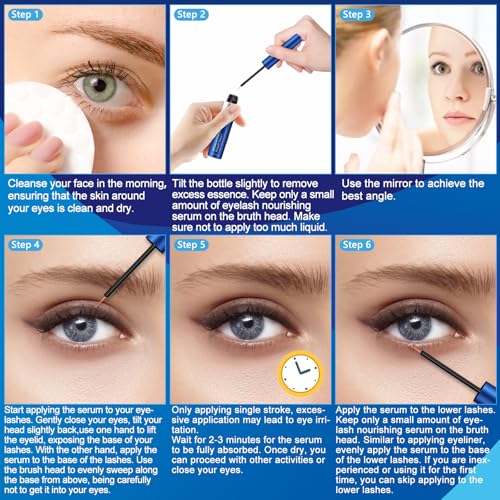 Step 1

Cleanse your face in the morning, ensuring that the skin around your eyes is clean and dry.

Step 2

Tilt the bottle slightly to remove excess essence. Keep only a small amount of eyelash nourishing serum on the bruth head. Make sure not to apply too much liquid.

Step 3

Use the mirror to achieve the best angle.

Step 4

Start applying the serum to your eyelashes. Gently close your eyes, tilt your head slightly back,use one hand to lift the eyelid, exposing the base of your lashes. With the other hand, apply the serum to the base of the lashes. Use the brush head to evenly sweep along the base from above, being carefully not to get it into your eyes.

Step 5

Only applying single stroke, excessive application may lead to eye irritation.
Wait for 2-3 minutes for the serum to be fully absorbed. Once dry, you can proceed with other activities or close your eyes.

Step 6

Apply the serum to the lower lashes. Keep only a small amount of eyelash nourishing serum on the bruth head. Similar to applying eyeliner, evenly apply the serum to the base of the lower lashes. If you are inexperienced or using it for the first time, you can skip applying to the lower lashes.