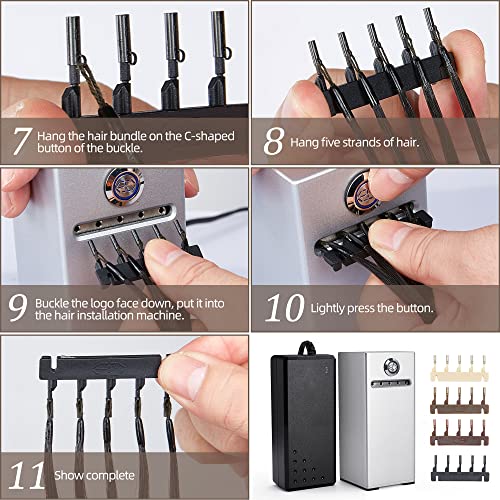 7 Hang the hair bundle on the C-shaped button of the buckle.

8 Hang five strands of hair.

9 Buckle the logo face down, put it into the hair installation machine.

10 Lightly press the button.

11 Show complete