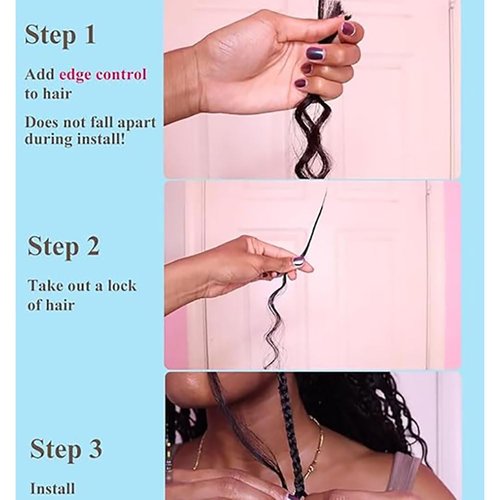 Step 1

Add edge control to hair

Does not fall apart during install!

Step 2

Take out a lock of hair

Step 3

Install