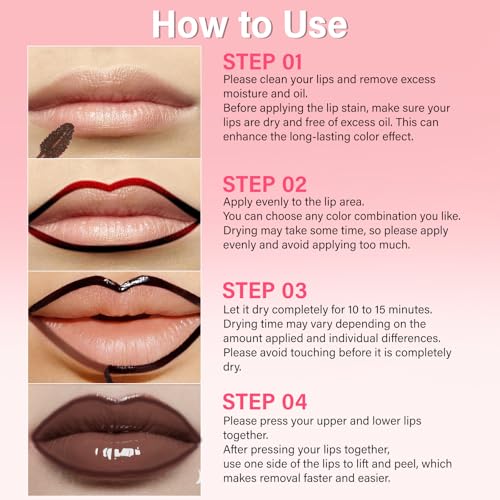 How to Use

STEP 01
Please clean your lips and remove excess moisture and oil.
Before applying the lip stain, make sure your lips are dry and free of excess oil. This can enhance the long-lasting color effect.

STEP 02
Apply evenly to the lip area.
You can choose any color combination you like.
Drying may take some time, so please apply evenly and avoid applying too much.

STEP 03
Let it dry completely for 10 to 15 minutes.
Drying time may vary depending on the amount applied and individual differences.
Please avoid touching before it is completely dry.

STEP 04
Please press your upper and lower lips together.
After pressing your lips together,
use one side of the lips to lift and peel, which makes removal faster and easier.