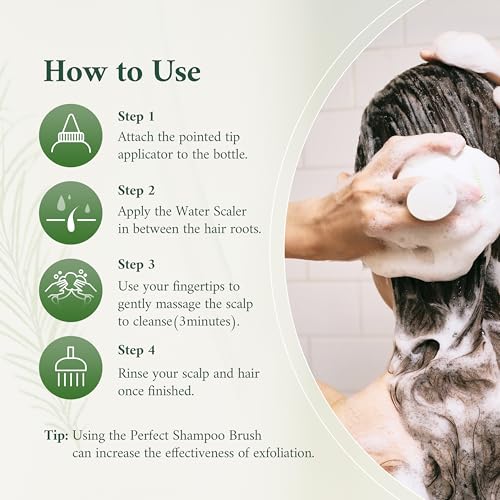 How to Use

Step 1
Attach the pointed tip applicator to the bottle.

Step 2
Apply the Water Scaler in between the hair roots.

Step 3
Use your fingertips to gently massage the scalp to cleanse(3minutes).

Step 4
Rinse your scalp and hair once finished.

Tip: Using the Perfect Shampoo Brush can increase the effectiveness of exfoliation.