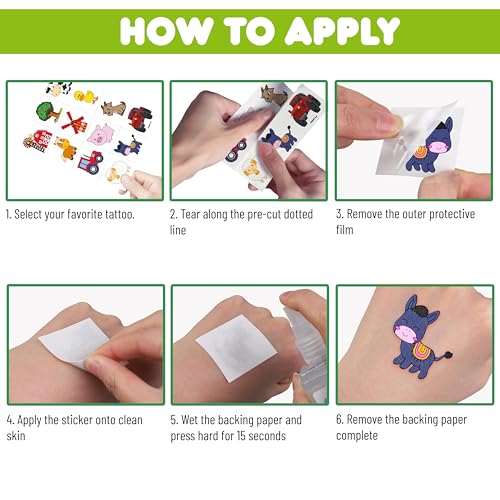 HOW TO APPLY

1. Select your favorite tattoo.

2. Tear along the pre-cut dotted line

3. Remove the outer protective film

4. Apply the sticker onto clean skin

5. Wet the backing paper and press hard for 15 seconds

6. Remove the backing paper complete