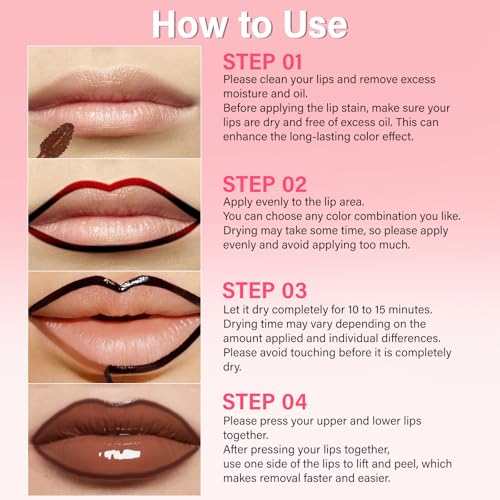 How to Use

STEP 01
Please clean your lips and remove excess moisture and oil.
Before applying the lip stain, make sure your lips are dry and free of excess oil. This can enhance the long-lasting color effect.

STEP 02
Apply evenly to the lip area.
You can choose any color combination you like.
Drying may take some time, so please apply evenly and avoid applying too much.

STEP 03
Let it dry completely for 10 to 15 minutes.
Drying time may vary depending on the amount applied and individual differences.
Please avoid touching before it is completely dry.

STEP 04
Please press your upper and lower lips together.
After pressing your lips together,
use one side of the lips to lift and peel, which makes removal faster and easier.