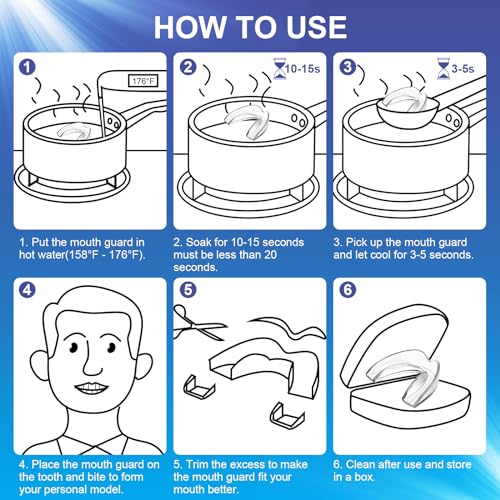 HOW TO USE

1

176°F

2

10-15s

3

3-5s

1. Put the mouth guard in hot water(158°F - 176°F).

2. Soak for 10-15 seconds must be less than 20 seconds.

3. Pick up the mouth guard and let cool for 3-5 seconds.

4

5

6

4. Place the mouth guard on the tooth and bite to form your personal model.

5. Trim the excess to make the mouth guard fit your mouth better.

6. Clean after use and store in a box.