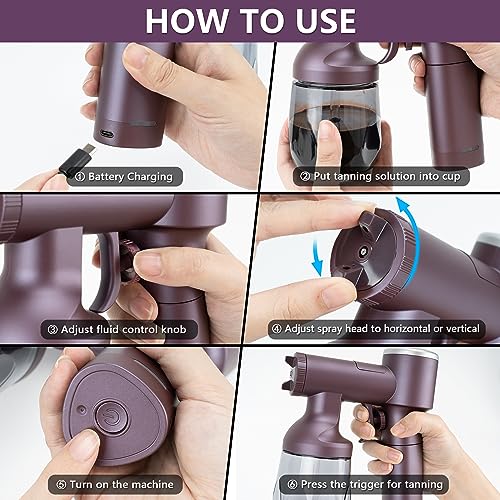 HOW TO USE

① Battery Charging

② Put tanning solution into cup

③ Adjust fluid control knob

④ Adjust spray head to horizontal or vertical

⑤ Turn on the machine

⑥ Press the trigger for tanning