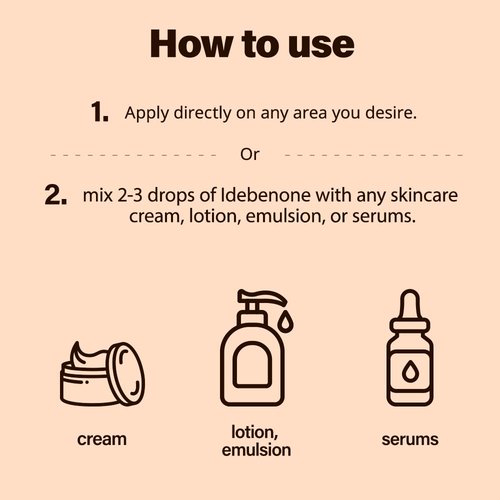 How to use

1. Apply directly on any area you desire.

Or

2. mix 2-3 drops of Idebenone with any skincare cream, lotion, emulsion, or serums.

cream

lotion, emulsion

serums