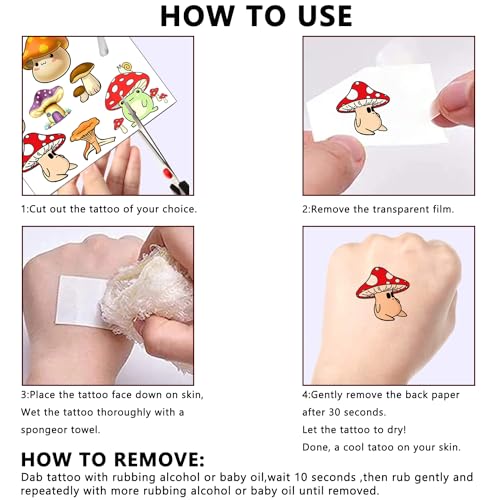 HOW TO USE

1:Cut out the tattoo of your choice.

2:Remove the transparent film.

3:Place the tattoo face down on skin, Wet the tattoo thoroughly with a spongeor towel.

4:Gently remove the back paper after 30 seconds.
Let the tattoo to dry!
Done, a cool tatoo on your skin.

HOW TO REMOVE:
Dab tattoo with rubbing alcohol or baby oil,wait 10 seconds ,then rub gently and repeatedly with more rubbing alcohol or baby oil until removed.