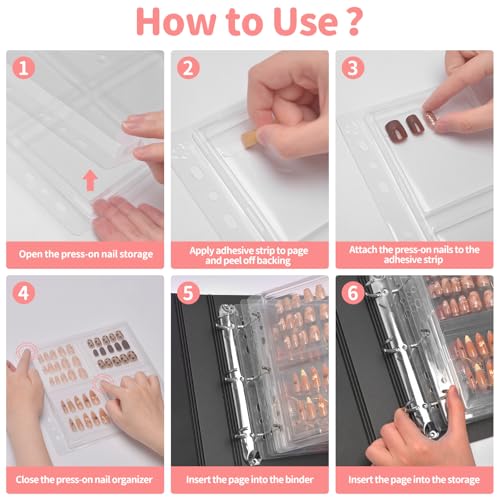 How to Use ?

1

Open the press-on nail storage

2

Apply adhesive strip to page and peel off backing

3

Attach the press-on nails to the adhesive strip

4

Close the press-on nail organizer

5

Insert the page into the binder

6

Insert the page into the storage