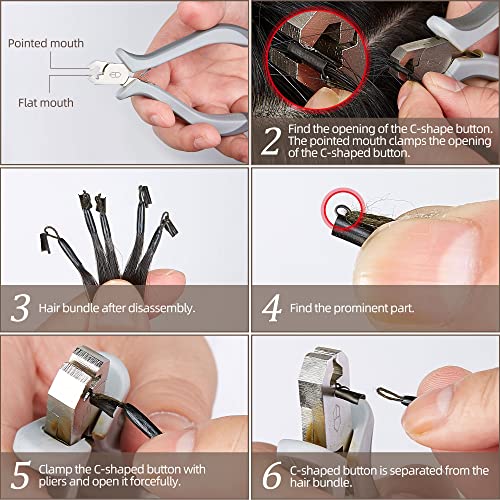 Pointed mouth

Flat mouth

2 Find the opening of the C-shape button. The pointed mouth clamps the opening of the C-shaped button.

3 Hair bundle after disassembly.

4 Find the prominent part.

5 Clamp the C-shaped button with pliers and open it forcefully.

6 C-shaped button is separated from the hair bundle.