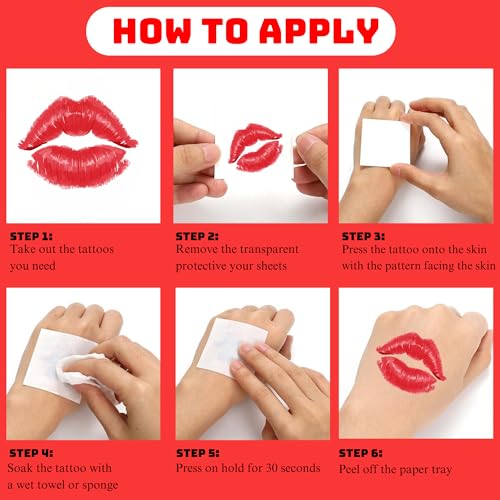 HOW TO APPLY

STEP 1:
Take out the tattoos you need

STEP 2:
Remove the transparent protective your sheets

STEP 3:
Press the tattoo onto the skin with the pattern facing the skin

STEP 4:
Soak the tattoo with a wet towel or sponge

STEP 5:
Press on hold for 30 seconds

STEP 6:
Peel off the paper tray