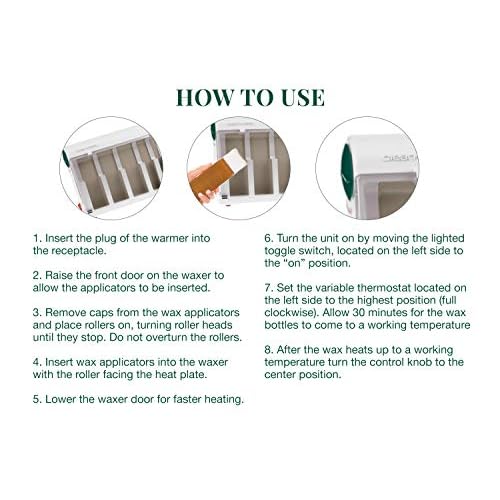 HOW TO USE

1. Insert the plug of the warmer into the receptacle.

2. Raise the front door on the waxer to allow the applicators to be inserted.

3. Remove caps from the wax applicators and place rollers on, turning roller heads until they stop. Do not overturn the rollers.

4. Insert wax applicators into the waxer with the roller facing the heat plate.

5. Lower the waxer door for faster heating.

6. Turn the unit on by moving the lighted toggle switch, located on the left side to the "on" position.

7. Set the variable thermostat located on the left side to the highest position (full clockwise). Allow 30 minutes for the wax bottles to come to a working temperature

8. After the wax heats up to a working temperature turn the control knob to the center position.