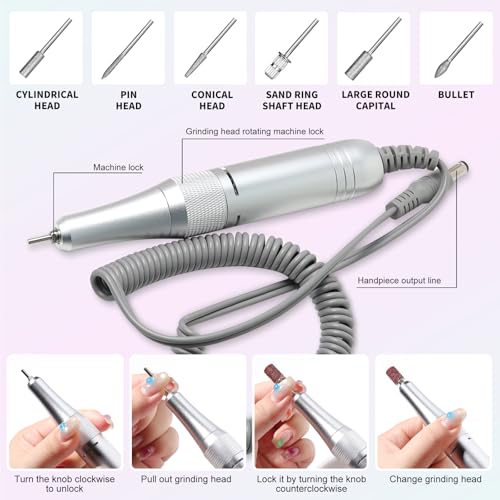 CYLINDRICAL HEAD

PIN HEAD

CONICAL HEAD

SAND RING SHAFT HEAD

LARGE ROUND CAPITAL

BULLET

Grinding head rotating machine lock

Machine lock

Handpiece output line

Turn the knob clockwise to unlock

Pull out grinding head

Lock it by turning the knob counterclockwise

Change grinding head