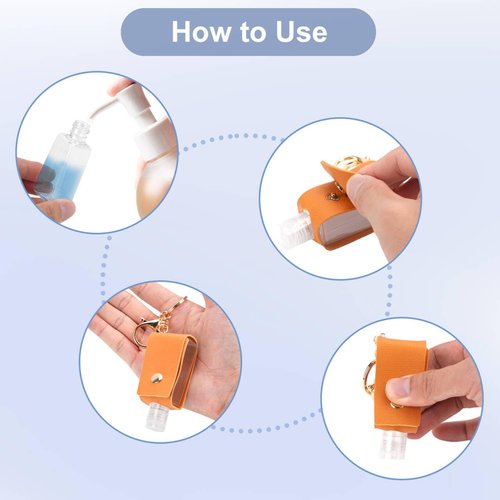 How to Use