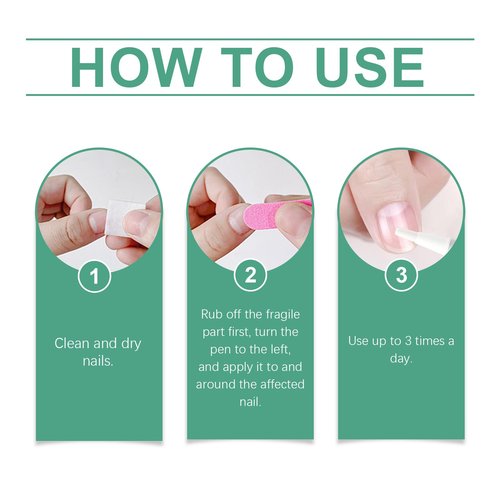 HOW TO USE

1

Clean and dry nails.

2

Rub off the fragile part first, turn the pen to the left, and apply it to and around the affected nail.

3

Use up to 3 times a day.