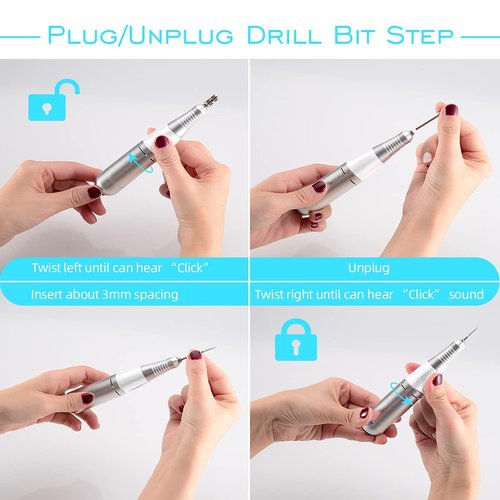 Plug/Unplug Drill Bit Step

Twist left until can hear "Click"

Unplug

Insert about 3mm spacing

Twist right until can hear "Click" sound