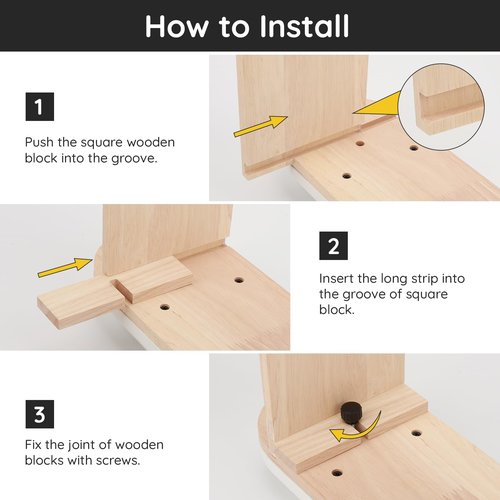 How to Install

1

Push the square wooden block into the groove.

2

Insert the long strip into the groove of square block.

3

Fix the joint of wooden blocks with screws.