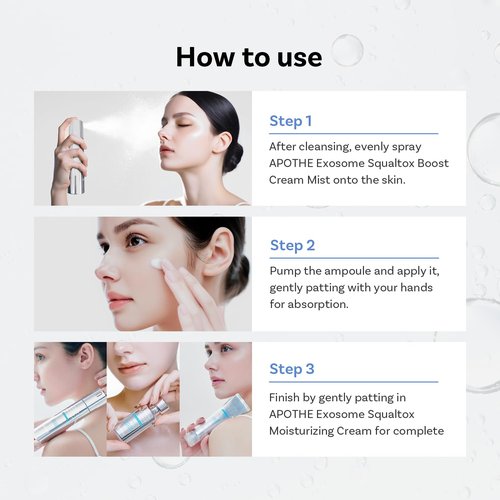 How to use

Step 1

After cleansing, evenly spray APOTHE Exosome Squaltox Boost Cream Mist onto the skin.

Step 2

Pump the ampoule and apply it, gently patting with your hands for absorption.

Step 3

Finish by gently patting in APOTHE Exosome Squaltox Moisturizing Cream for complete