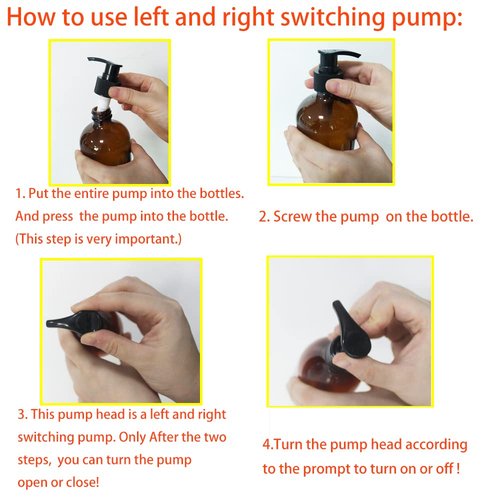 How to use left and right switching pump:

1. Put the entire pump into the bottles. And press the pump into the bottle. (This step is very important.)

2. Screw the pump on the bottle.

3. This pump head is a left and right switching pump. Only After the two steps, you can turn the pump open or close!

4.Turn the pump head according to the prompt to turn on or off !