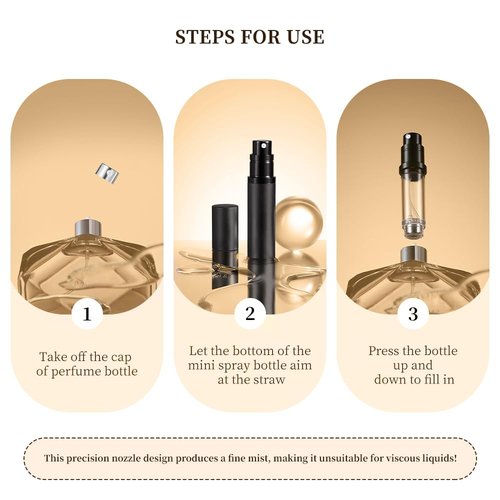 STEPS FOR USE

1

Take off the cap of perfume bottle

2

Let the bottom of the mini spray bottle aim at the straw

3

Press the bottle up and down to fill in

This precision nozzle design produces a fine mist, making it unsuitable for viscous liquids!