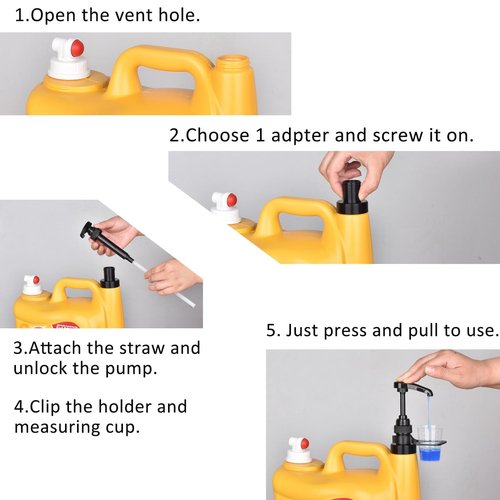 1.Open the vent hole.

2.Choose 1 adpter and screw it on.

3.Attach the straw and unlock the pump.

4.Clip the holder and measuring cup.

5. Just press and pull to use.