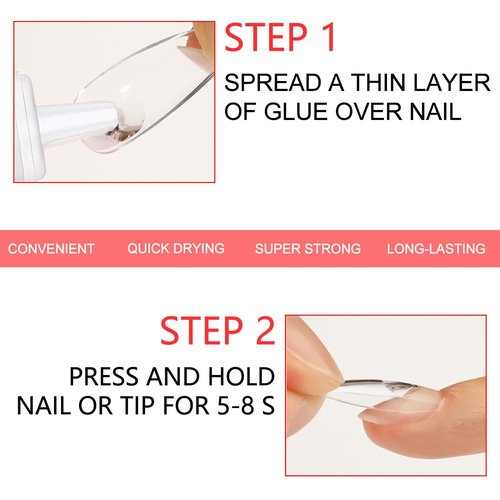 STEP 1

SPREAD A THIN LAYER OF GLUE OVER NAIL

CONVENIENT QUICK DRYING SUPER STRONG LONG-LASTING

STEP 2

PRESS AND HOLD NAIL OR TIP FOR 5-8 S