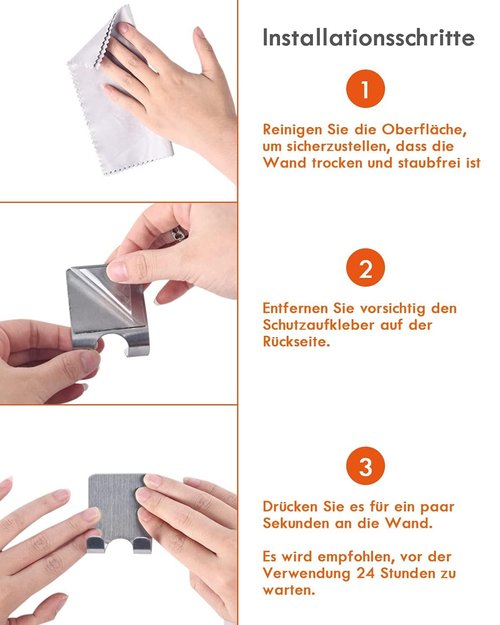 Installationsschritte

1

Reinigen Sie die Oberfläche, um sicherzustellen, dass die Wand trocken und staubfrei ist

2

Entfernen Sie vorsichtig den Schutzaufkleber auf der Rückseite.

3

Drücken Sie es für ein paar Sekunden an die Wand.

Es wird empfohlen, vor der Verwendung 24 Stunden zu warten.